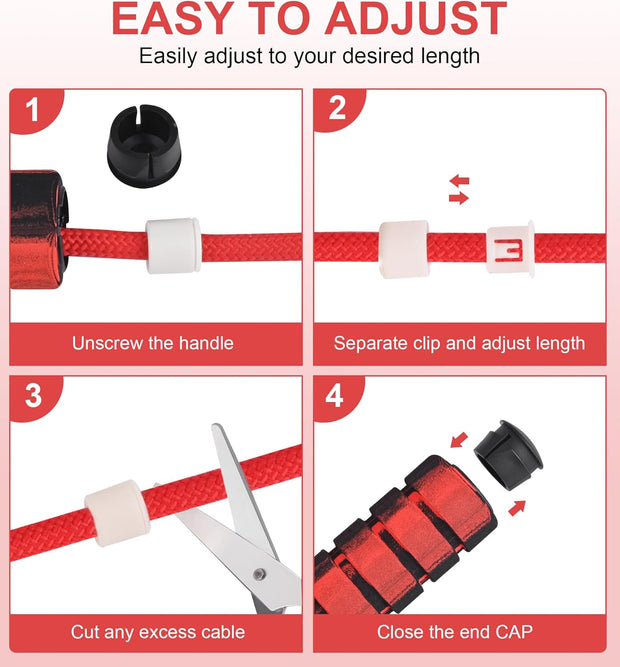 EASY TO ADJUST
Easily adjust to your desired length

1
Unscrew the handle

2
Separate clip and adjust length

3
Cut any excess cable

4
Close the end CAP