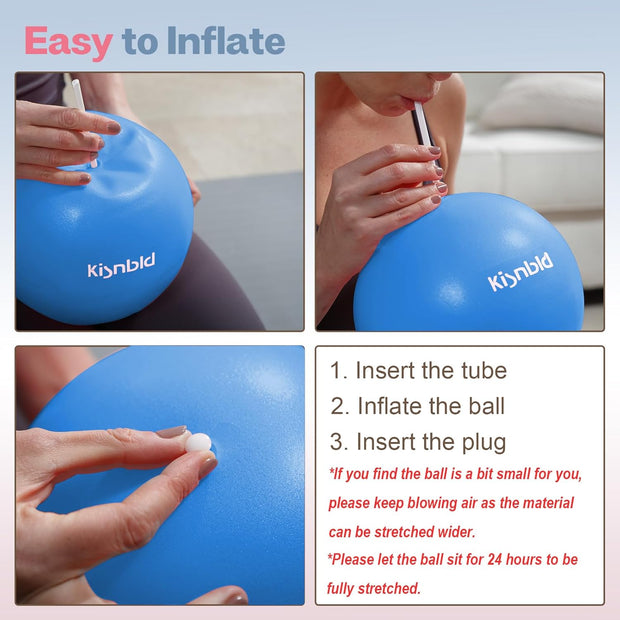 Easy to Inflate

Kisnbld

Kisnbld

1. Insert the tube
2. Inflate the ball
3. Insert the plug
*If you find the ball is a bit small for you, please keep blowing air as the material can be stretched wider.
*Please let the ball sit for 24 hours to be fully stretched.