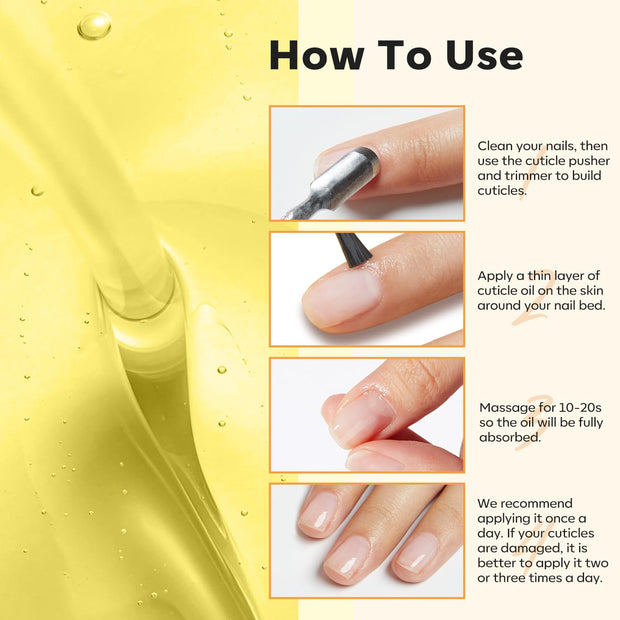 How To Use

1
Clean your nails, then use the cuticle pusher and trimmer to build cuticles.

2
Apply a thin layer of cuticle oil on the skin around your nail bed.

3
Massage for 10-20s so the oil will be fully absorbed.

4
We recommend applying it once a day. If your cuticles are damaged, it is better to apply it two or three times a day.