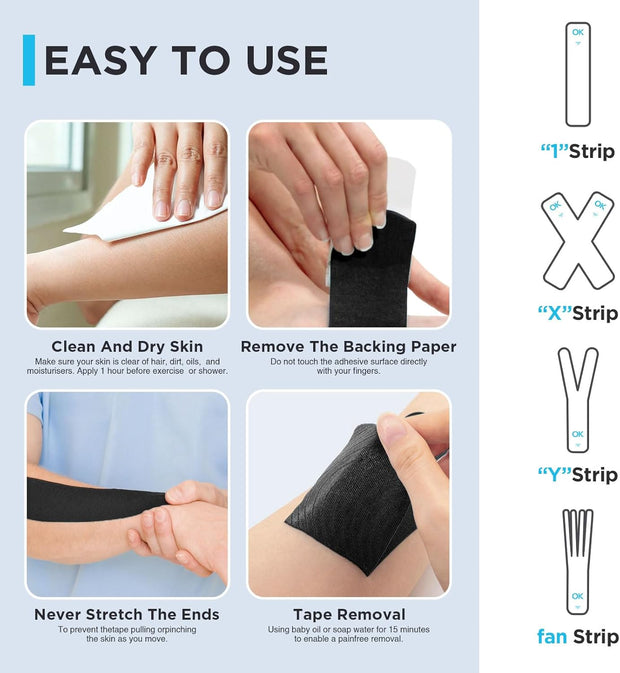 EASY TO USE

Clean And Dry Skin
Make sure your skin is clear of hair, dirt, oils, and moisturisers. Apply 1 hour before exercise or shower.

Remove The Backing Paper
Do not touch the adhesive surface directly with your fingers.

Never Stretch The Ends
To prevent thetape pulling orpinching the skin as you move.

Tape Removal
Using baby oil or soap water for 15 minutes to enable a painfree removal.

OK
"I"Strip

OK OK
"X"Strip

OK
"Y"Strip

OK
fan Strip