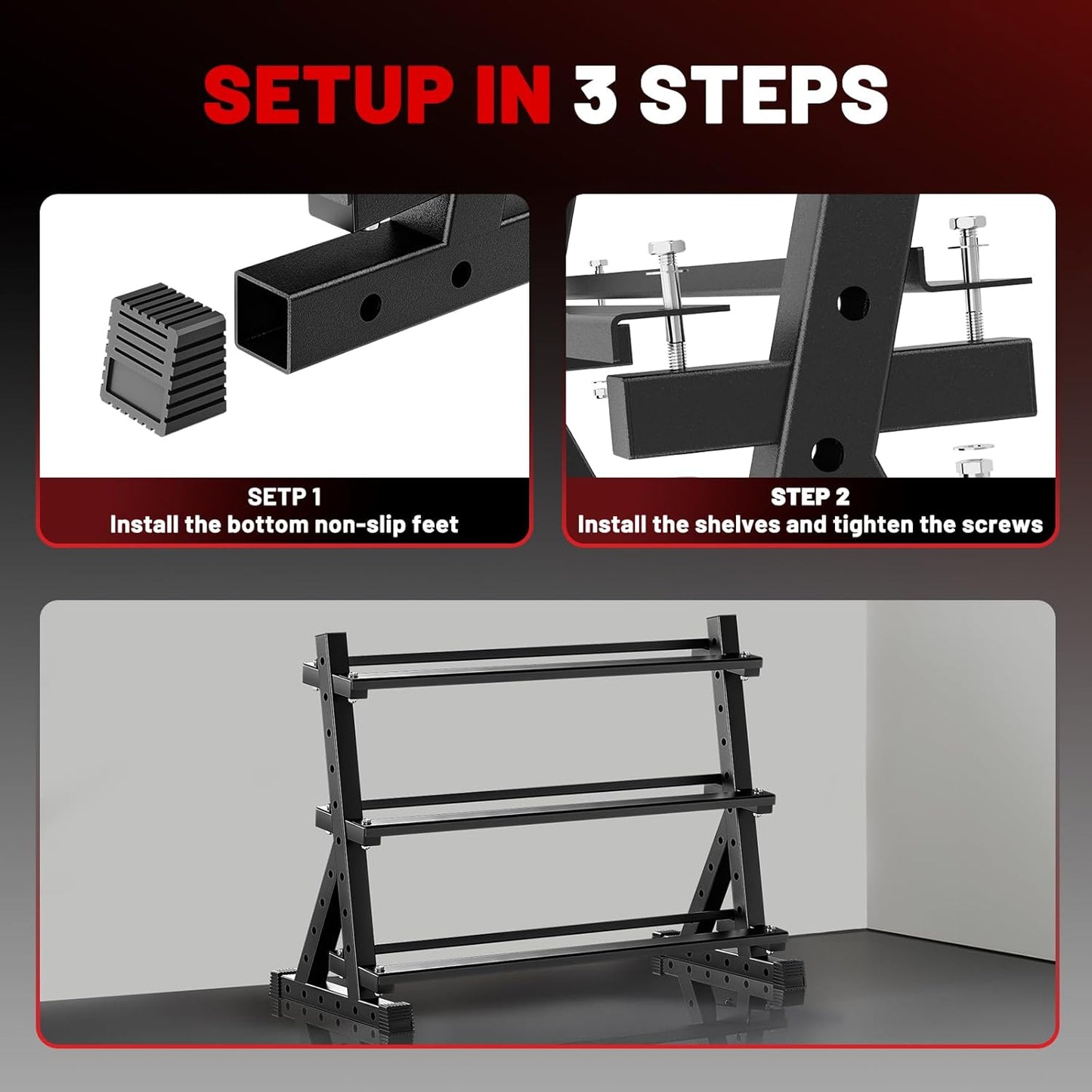 SETUP IN 3 STEPS

SETP 1
Install the bottom non-slip feet

STEP 2
Install the shelves and tighten the screws