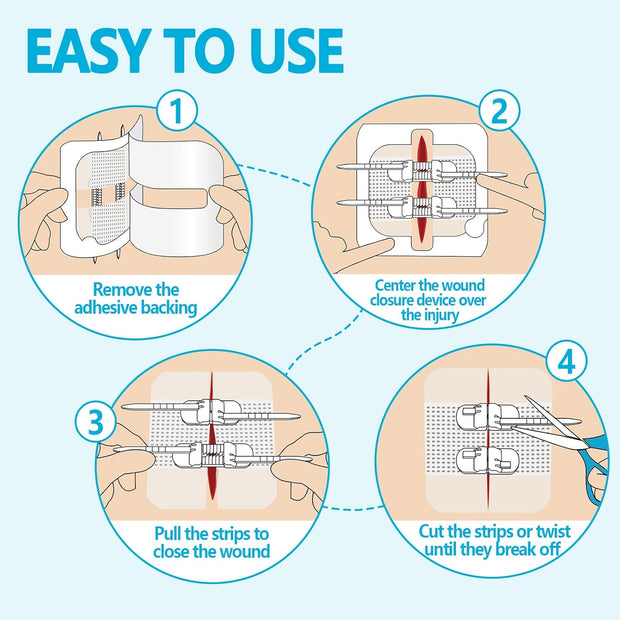 EASY TO USE

1

Remove the adhesive backing

2

Center the wound closure device over the injury

3

Pull the strips to close the wound

4

Cut the strips or twist until they break off