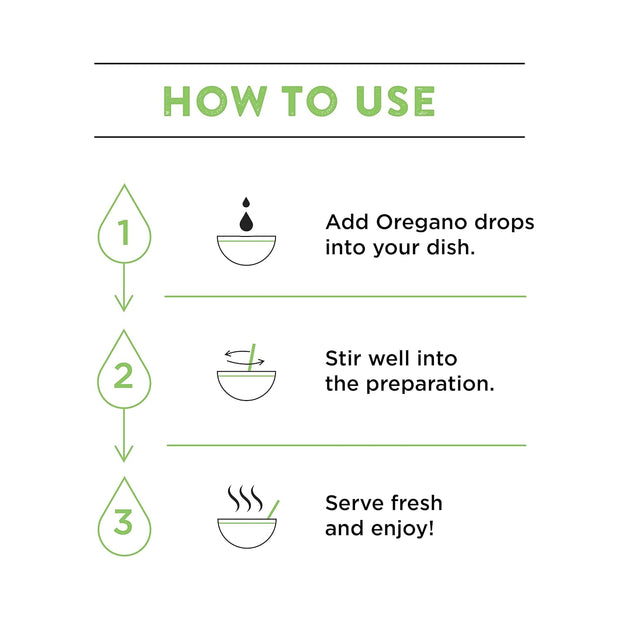 HOW TO USE

1

Add Oregano drops into your dish.

2

Stir well into the preparation.

3

Serve fresh and enjoy!