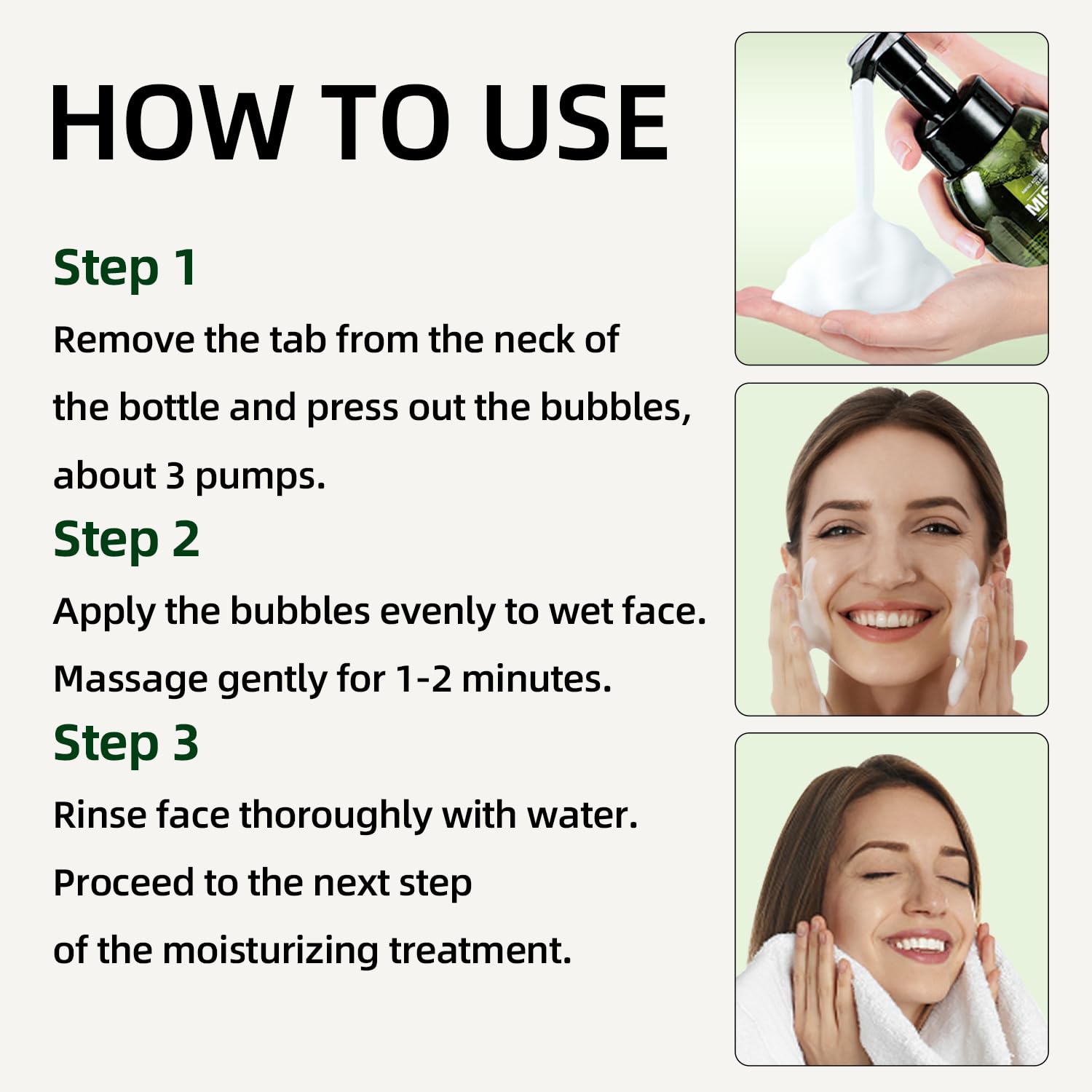 HOW TO USE

Step 1

Remove the tab from the neck of the bottle and press out the bubbles, about 3 pumps.

Step 2

Apply the bubbles evenly to wet face. Massage gently for 1-2 minutes.

Step 3

Rinse face thoroughly with water. Proceed to the next step of the moisturizing treatment.

MIS