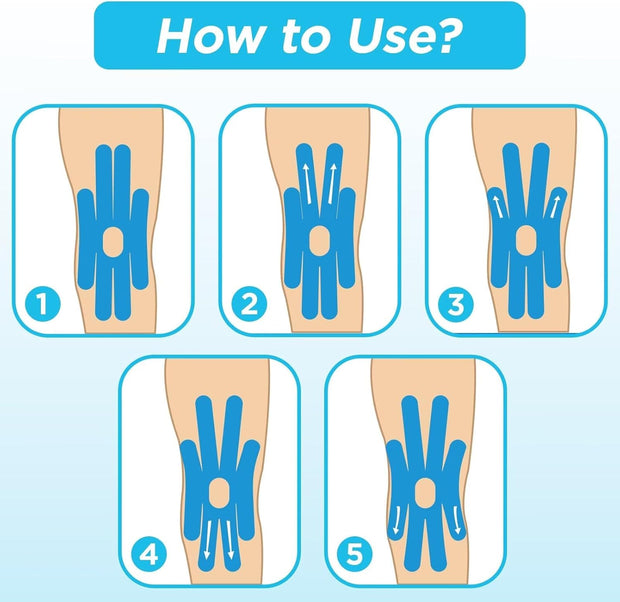 How to Use?

1

2

3

4

5