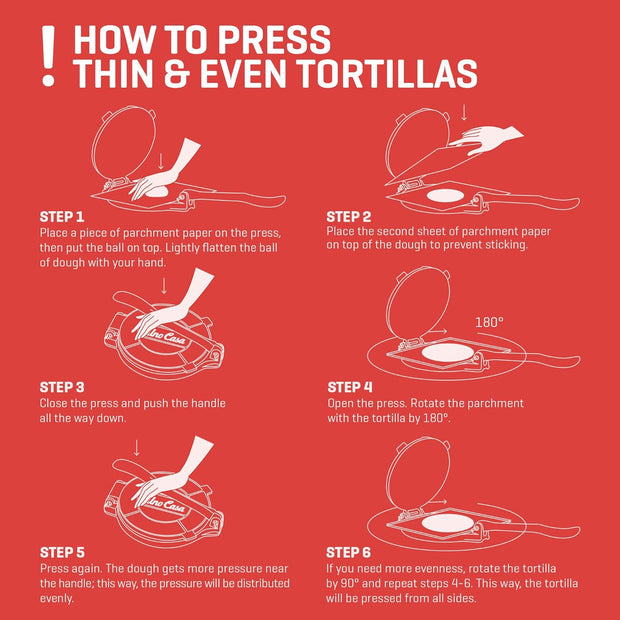 ! HOW TO PRESS THIN & EVEN TORTILLAS

STEP 1
Place a piece of parchment paper on the press, then put the ball on top. Lightly flatten the ball of dough with your hand.

STEP 2
Place the second sheet of parchment paper on top of the dough to prevent sticking.

Uno Casa

STEP 3
Close the press and push the handle all the way down.

180°

STEP 4
Open the press. Rotate the parchment with the tortilla by 180°.

Uno Casa

STEP 5
Press again. The dough gets more pressure near the handle; this way, the pressure will be distributed evenly.

STEP 6
If you need more evenness, rotate the tortilla by 90° and repeat steps 4-6. This way, the tortilla will be pressed from all sides.