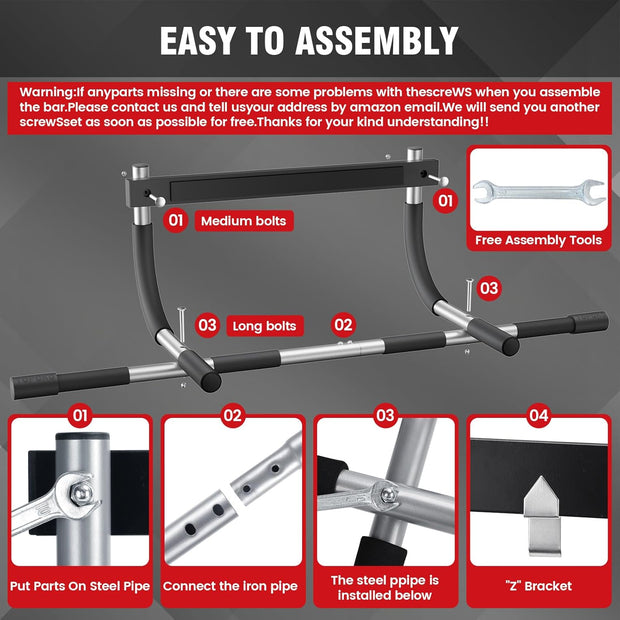 EASY TO ASSEMBLY

Warning:If anyparts missing or there are some problems with thescreWS when you assemble the bar.Please contact us and tell usyour address by amazon email.We will send you another screwSset as soon as possible for free.Thanks for your kind understanding!!

01 Medium bolts

01

Free Assembly Tools

03

03 Long bolts

02

01

Put Parts On Steel Pipe

02

Connect the iron pipe

03

The steel ppipe is installed below

04

"Z" Bracket