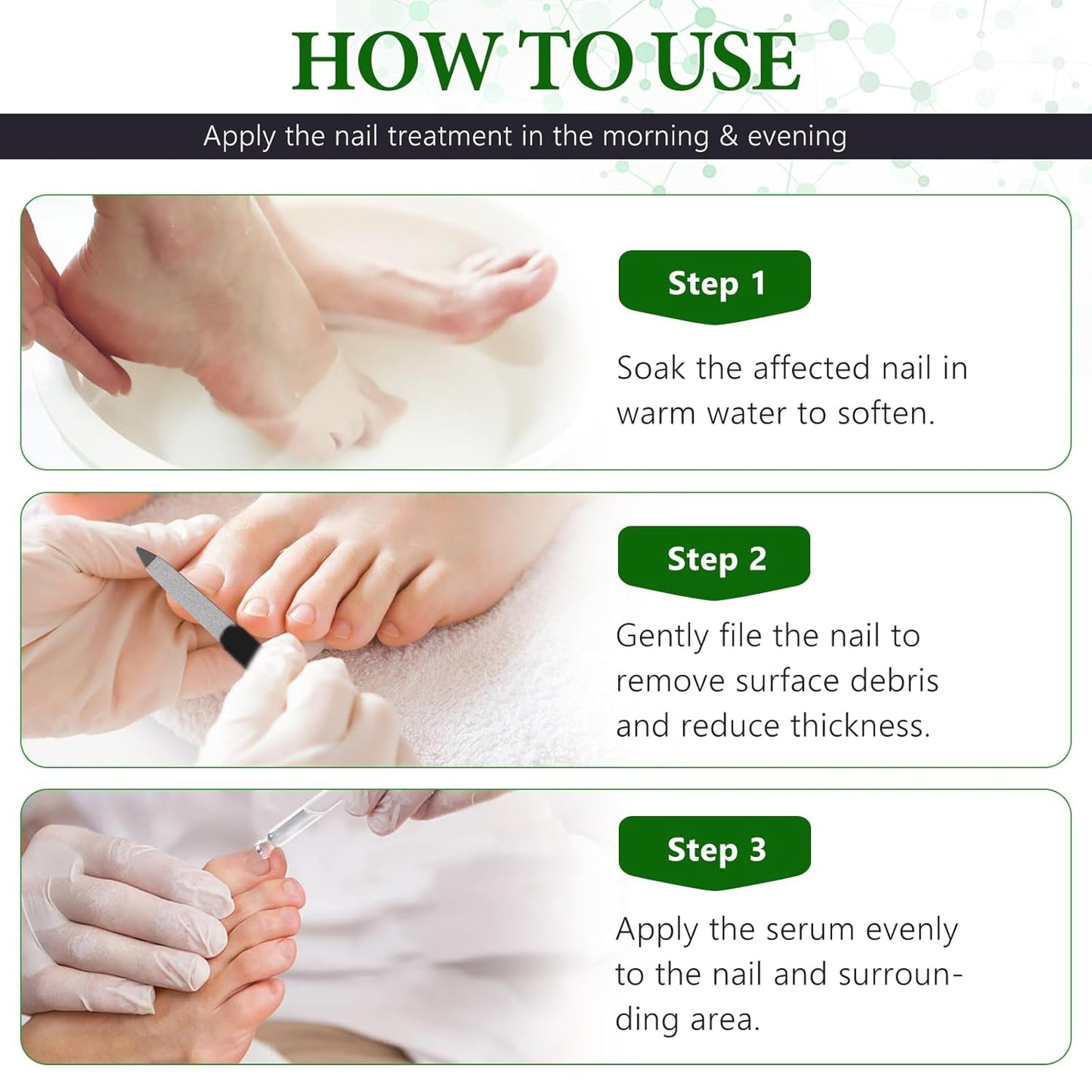 HOW TO USE

Apply the nail treatment in the morning & evening

Step 1

Soak the affected nail in warm water to soften.

Step 2

Gently file the nail to remove surface debris and reduce thickness.

Step 3

Apply the serum evenly to the nail and surrounding area.