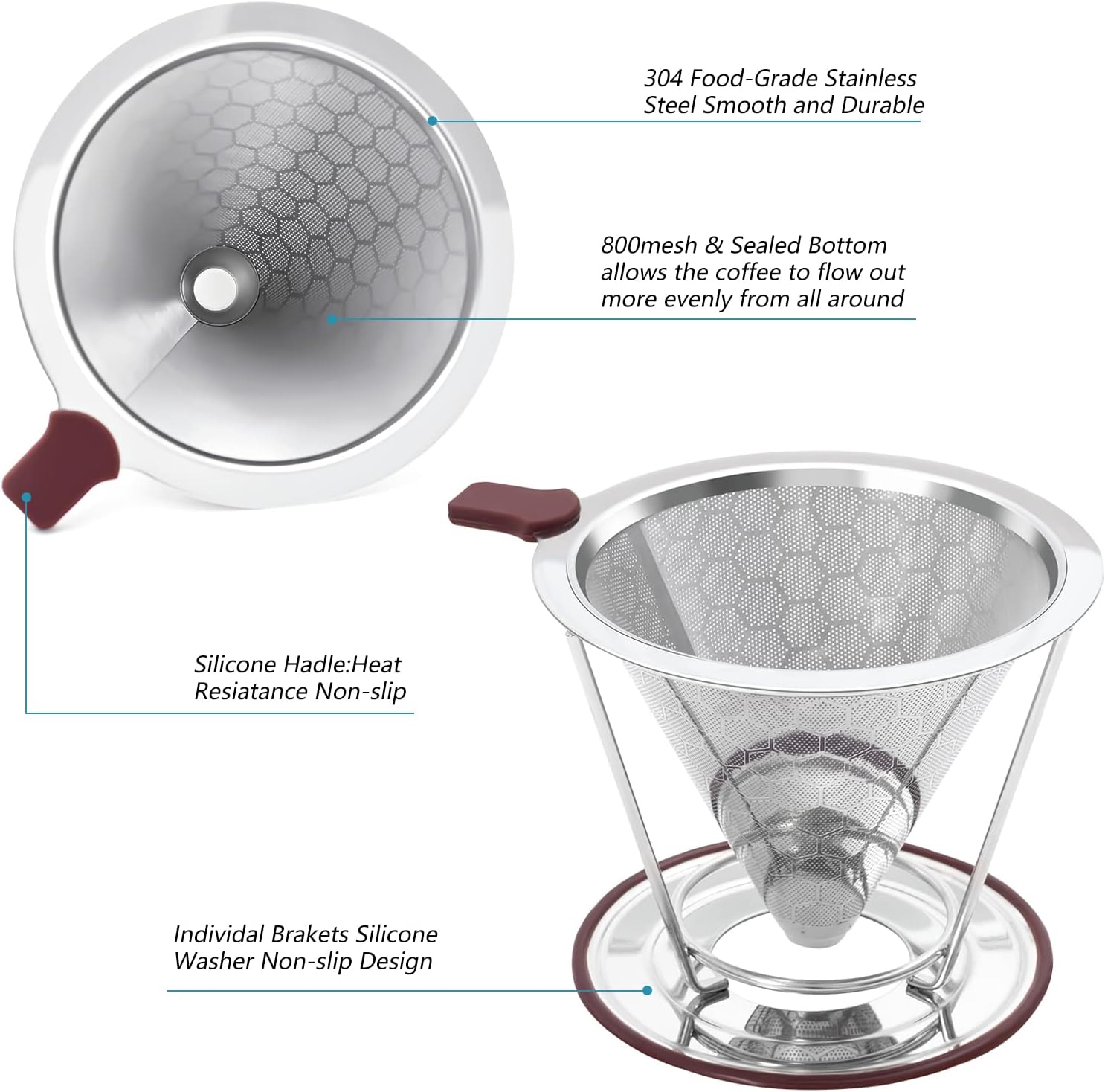 304 Food-Grade Stainless Steel Smooth and Durable

800mesh & Sealed Bottom allows the coffee to flow out more evenly from all around

Silicone Hadle:Heat Resiatance Non-slip

Individal Brakets Silicone Washer Non-slip Design