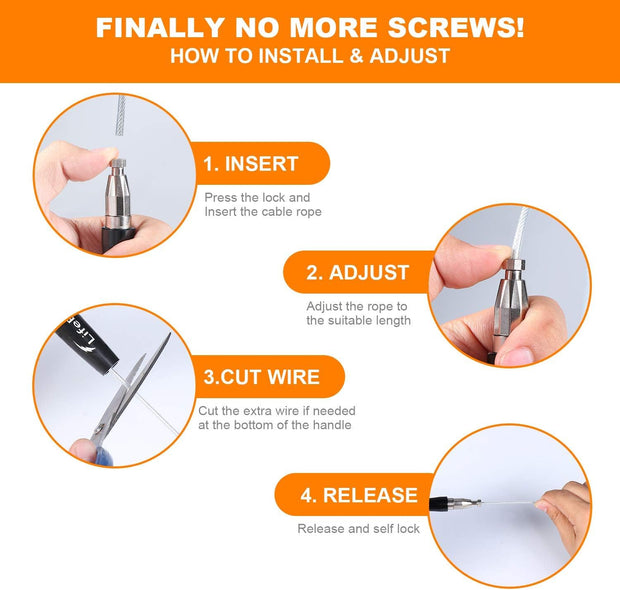 FINALLY NO MORE SCREWS!
HOW TO INSTALL & ADJUST

1. INSERT
Press the lock and Insert the cable rope

2. ADJUST
Adjust the rope to the suitable length

Life

3.CUT WIRE
Cut the extra wire if needed at the bottom of the handle

4. RELEASE
Release and self lock