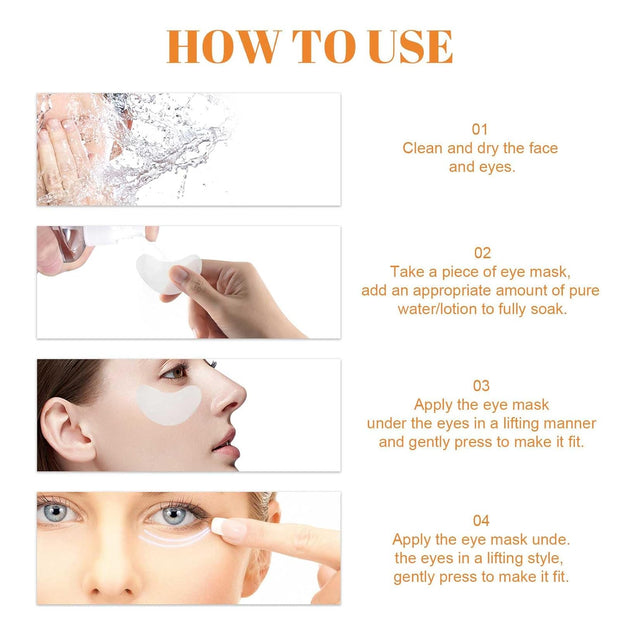 HOW TO USE

01
Clean and dry the face and eyes.

02
Take a piece of eye mask, add an appropriate amount of pure water/lotion to fully soak.

03
Apply the eye mask under the eyes in a lifting manner and gently press to make it fit.

04
Apply the eye mask unde. the eyes in a lifting style, gently press to make it fit.