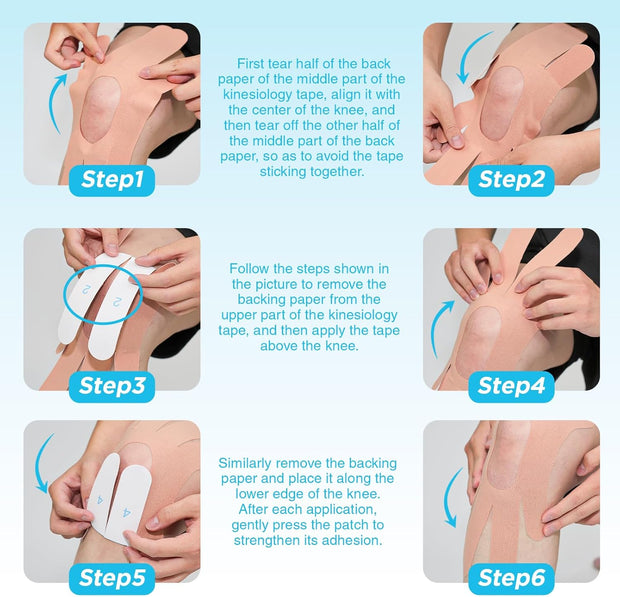 Step1

First tear half of the back paper of the middle part of the kinesiology tape, align it with the center of the knee, and then tear off the other half of the middle part of the back paper, so as to avoid the tape sticking together.

Step2

2

2

Step3

Follow the steps shown in the picture to remove the backing paper from the upper part of the kinesiology tape, and then apply the tape above the knee.

Step4

4

4

Step5

Similarly remove the backing paper and place it along the lower edge of the knee. After each application, gently press the patch to strengthen its adhesion.

Step6