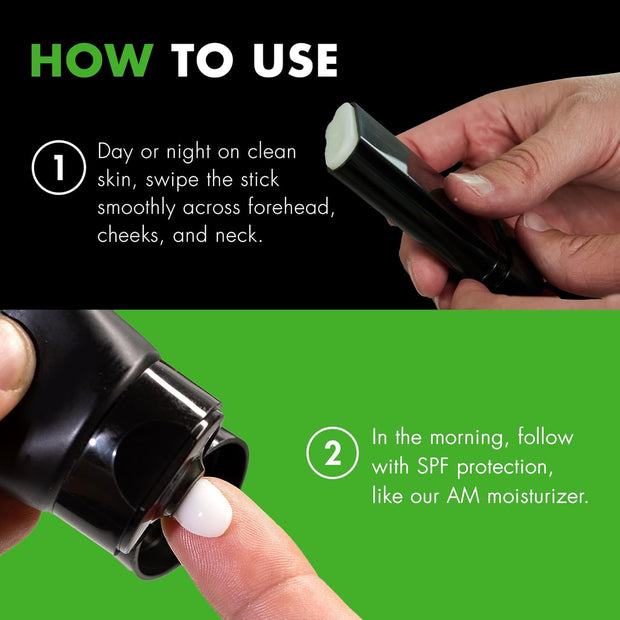 HOW TO USE

1 Day or night on clean skin, swipe the stick smoothly across forehead, cheeks, and neck.

2 In the morning, follow with SPF protection, like our AM moisturizer.