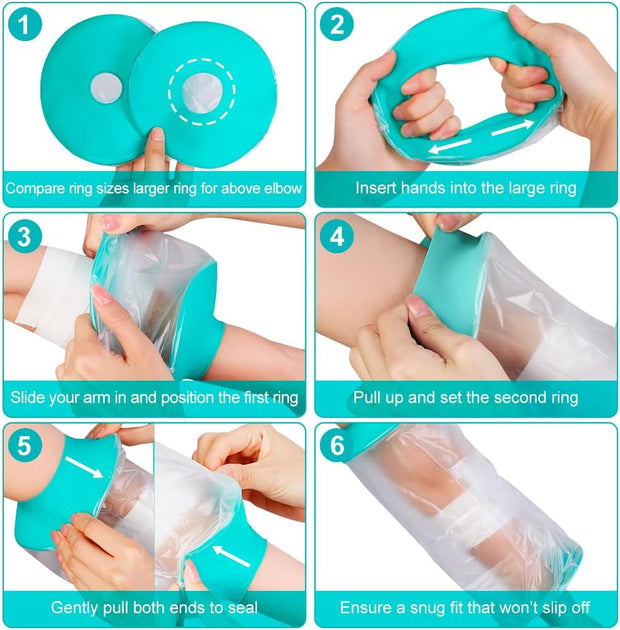 1
Compare ring sizes larger ring for above elbow

2
Insert hands into the large ring

3
Slide your arm in and position the first ring

4
Pull up and set the second ring

5
Gently pull both ends to seal

6
Ensure a snug fit that won't slip off