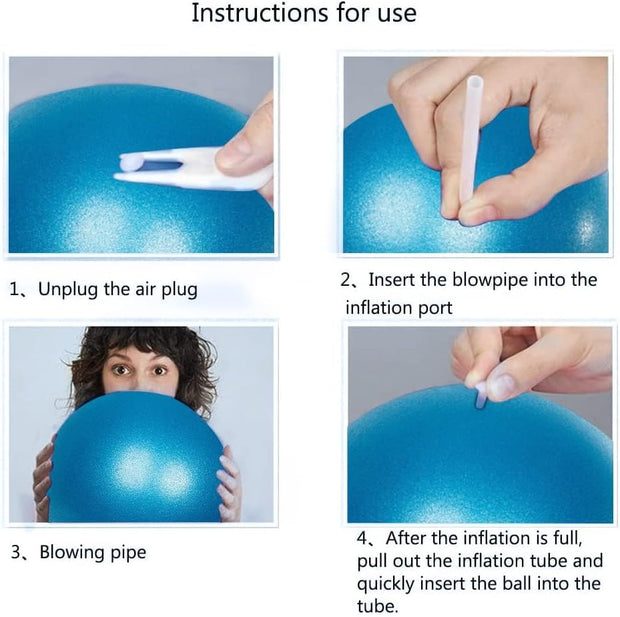 Instructions for use

1、Unplug the air plug

2、Insert the blowpipe into the inflation port

3、Blowing pipe

4、After the inflation is full, pull out the inflation tube and quickly insert the ball into the tube.