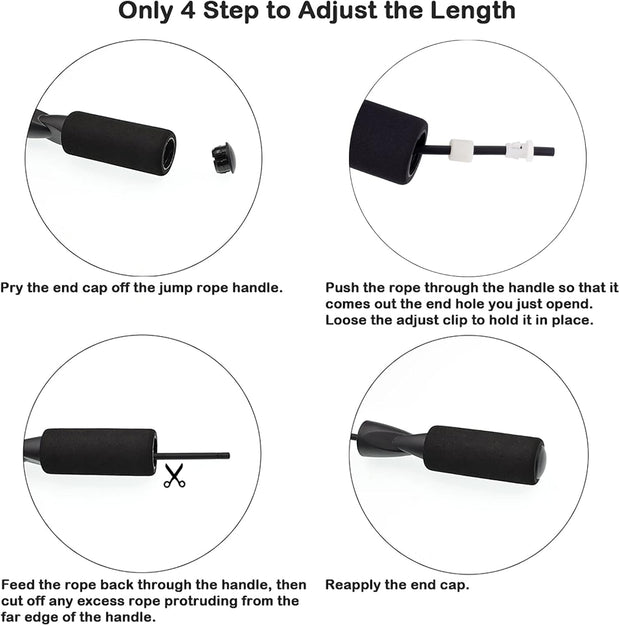 Only 4 Step to Adjust the Length

Pry the end cap off the jump rope handle.

Push the rope through the handle so that it comes out the end hole you just opend. Loose the adjust clip to hold it in place.

Feed the rope back through the handle, then cut off any excess rope protruding from the far edge of the handle.

Reapply the end cap.