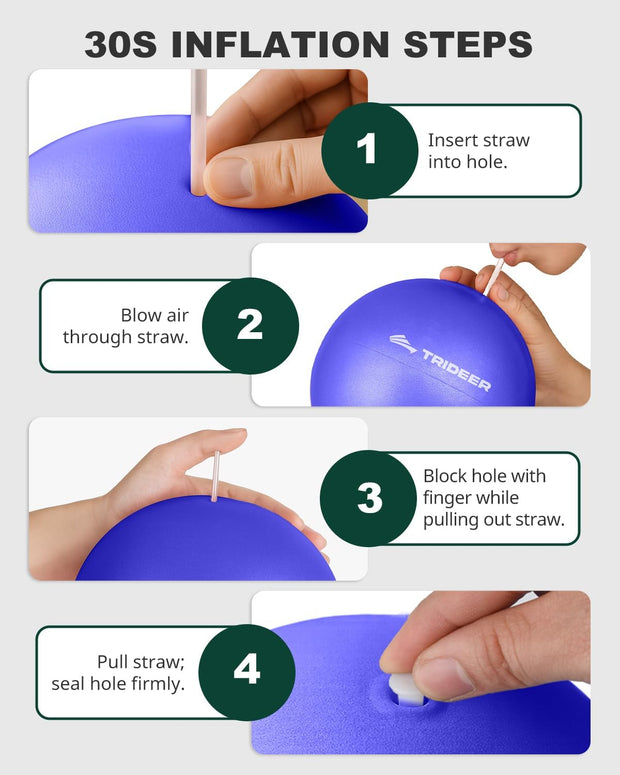 30S INFLATION STEPS

1
Insert straw into hole.

Blow air through straw.
2

TRIDEER

3
Block hole with finger while pulling out straw.

Pull straw; seal hole firmly.
4