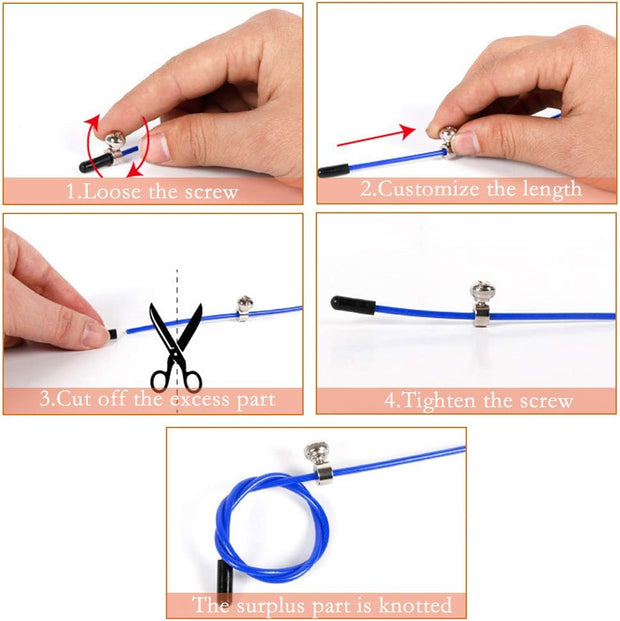 1.Loose the screw

2.Customize the length

3.Cut off the excess part

4.Tighten the screw

The surplus part is knotted