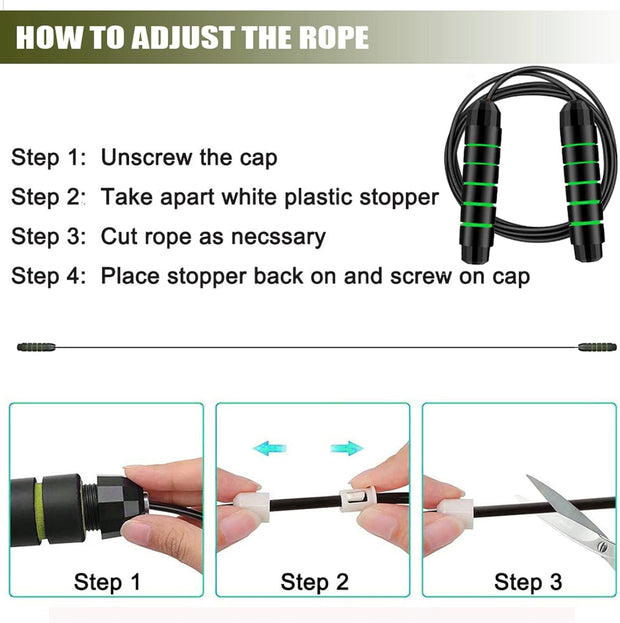 HOW TO ADJUST THE ROPE

Step 1: Unscrew the cap

Step 2: Take apart white plastic stopper

Step 3: Cut rope as necssary

Step 4: Place stopper back on and screw on cap

Step 1

Step 2

Step 3