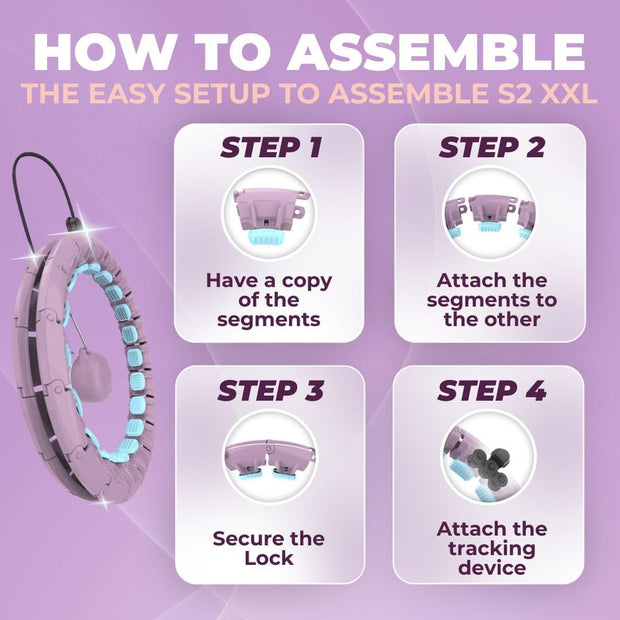 HOW TO ASSEMBLE
THE EASY SETUP TO ASSEMBLE S2 XXL

STEP 1
Have a copy of the segments

STEP 2
Attach the segments to the other

STEP 3
Secure the Lock

STEP 4
Attach the tracking device