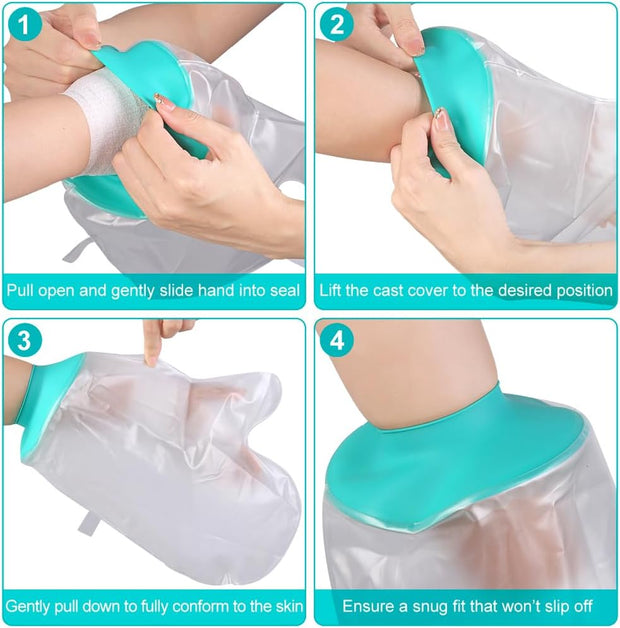 1

Pull open and gently slide hand into seal

2

Lift the cast cover to the desired position

3

Gently pull down to fully conform to the skin

4

Ensure a snug fit that won't slip off