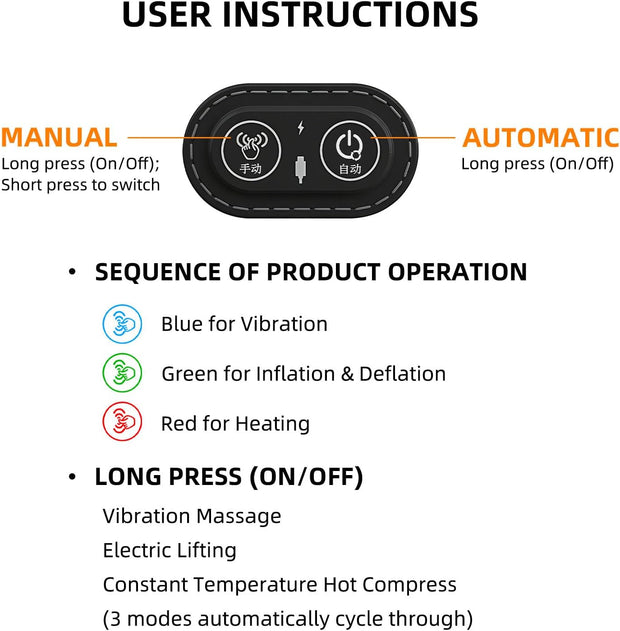 USER INSTRUCTIONS

MANUAL
Long press (On/Off);
Short press to switch

手动

自动

AUTOMATIC
Long press (On/Off)

• SEQUENCE OF PRODUCT OPERATION

Blue for Vibration

Green for Inflation & Deflation

Red for Heating

• LONG PRESS (ON/OFF)

Vibration Massage
Electric Lifting
Constant Temperature Hot Compress
(3 modes automatically cycle through)