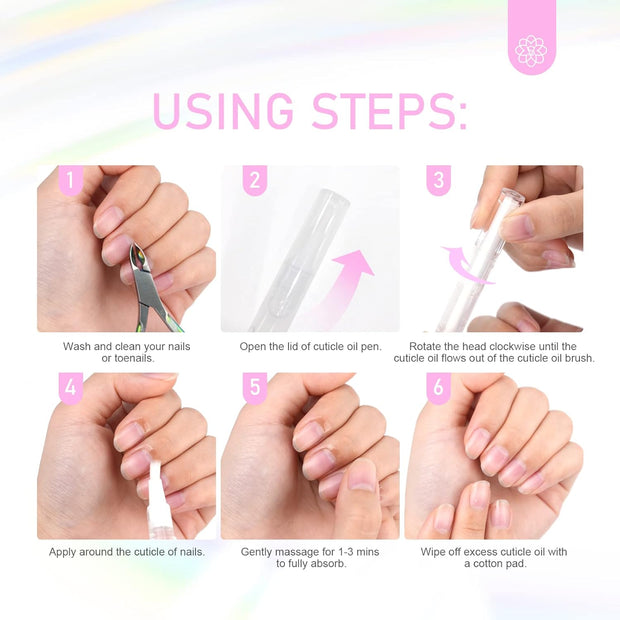 USING STEPS:

1

Wash and clean your nails or toenails.

2

Open the lid of cuticle oil pen.

3

Rotate the head clockwise until the cuticle oil flows out of the cuticle oil brush.

4

Apply around the cuticle of nails.

5

Gently massage for 1-3 mins to fully absorb.

6

Wipe off excess cuticle oil with a cotton pad.