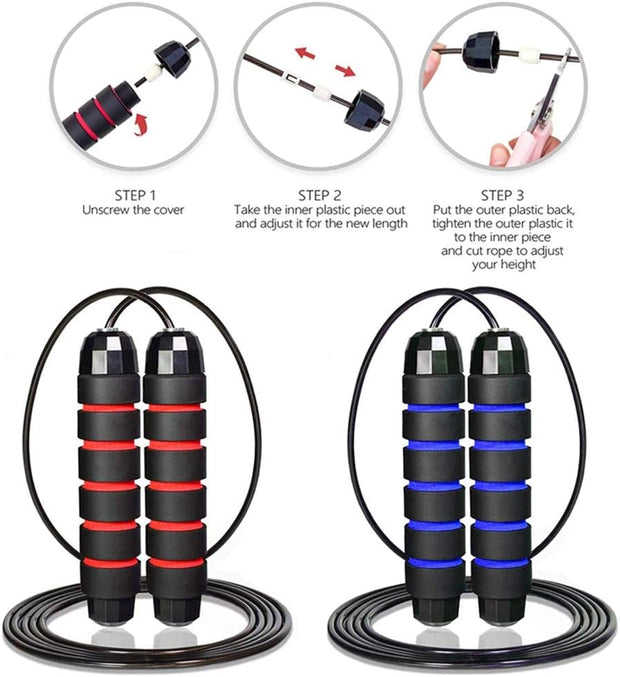 STEP 1
Unscrew the cover

STEP 2
Take the inner plastic piece out and adjust it for the new length

STEP 3
Put the outer plastic back, tighten the outer plastic it to the inner piece and cut rope to adjust your height