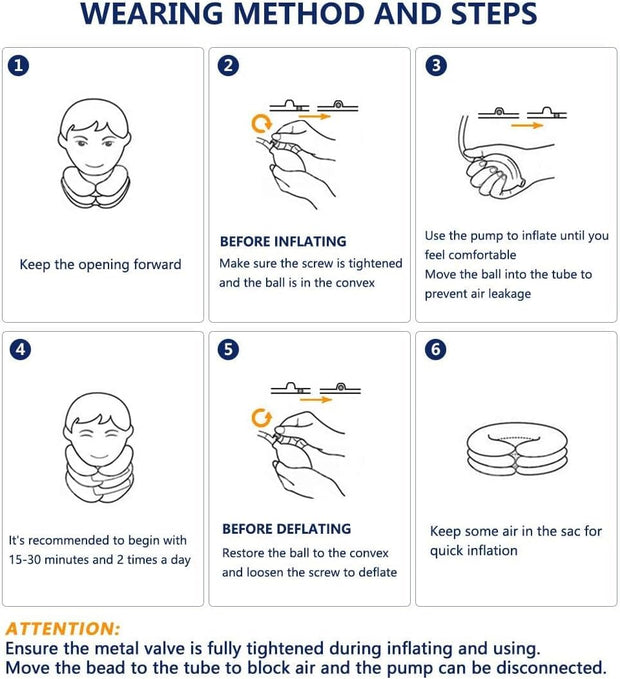 WEARING METHOD AND STEPS

1

Keep the opening forward

2

BEFORE INFLATING
Make sure the screw is tightened and the ball is in the convex

3

Use the pump to inflate until you feel comfortable
Move the ball into the tube to prevent air leakage

4

It's recommended to begin with 15-30 minutes and 2 times a day

5

BEFORE DEFLATING
Restore the ball to the convex and loosen the screw to deflate

6

Keep some air in the sac for quick inflation

ATTENTION:
Ensure the metal valve is fully tightened during inflating and using.
Move the bead to the tube to block air and the pump can be disconnected.