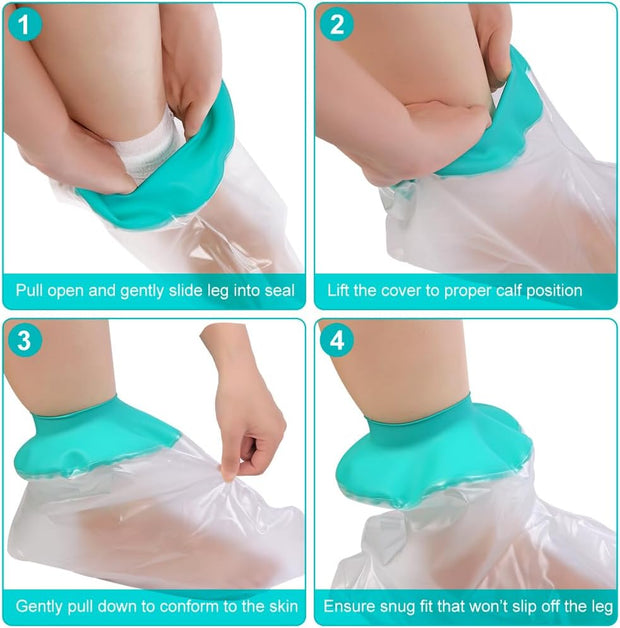 1

Pull open and gently slide leg into seal

2

Lift the cover to proper calf position

3

Gently pull down to conform to the skin

4

Ensure snug fit that won't slip off the leg