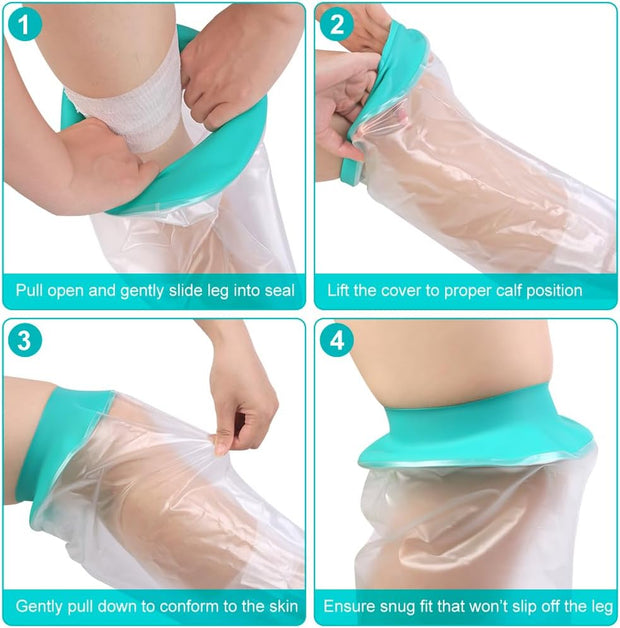 1
Pull open and gently slide leg into seal

2
Lift the cover to proper calf position

3
Gently pull down to conform to the skin

4
Ensure snug fit that won't slip off the leg