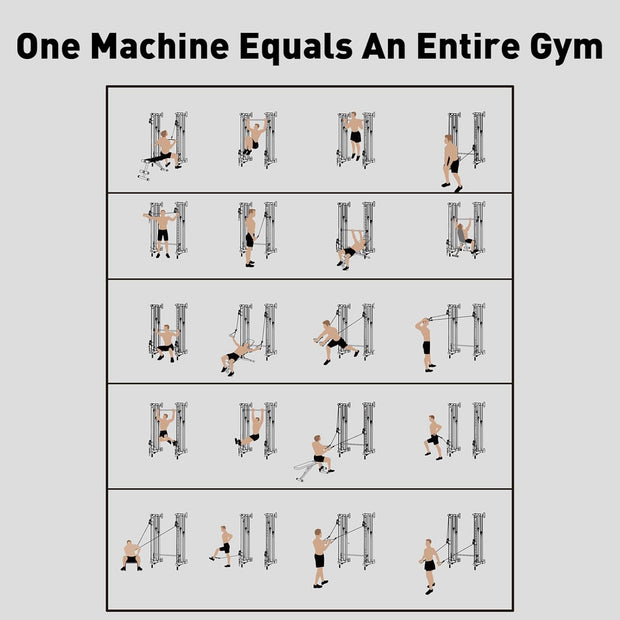 One Machine Equals An Entire Gym