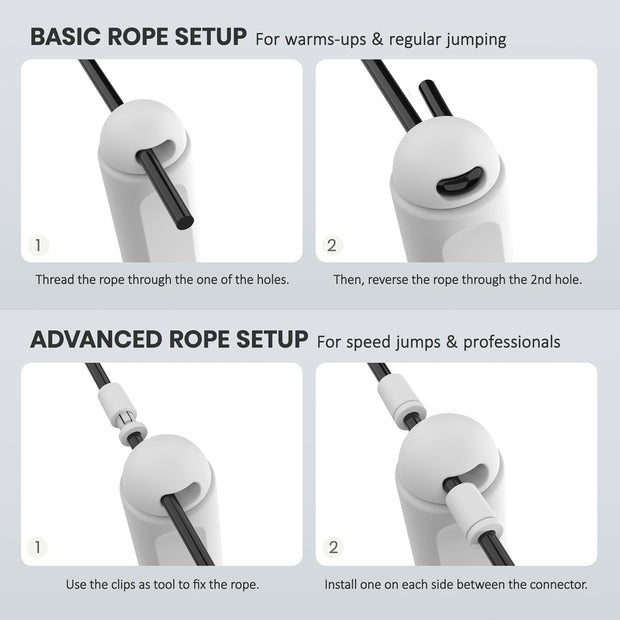 BASIC ROPE SETUP For warms-ups & regular jumping

1

Thread the rope through the one of the holes.

2

Then, reverse the rope through the 2nd hole.

ADVANCED ROPE SETUP For speed jumps & professionals

1

Use the clips as tool to fix the rope.

2

Install one on each side between the connector.