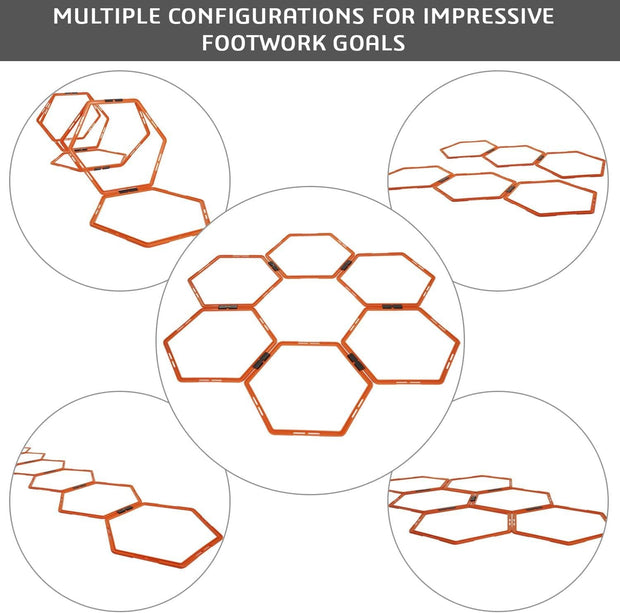 MULTIPLE CONFIGURATIONS FOR IMPRESSIVE FOOTWORK GOALS