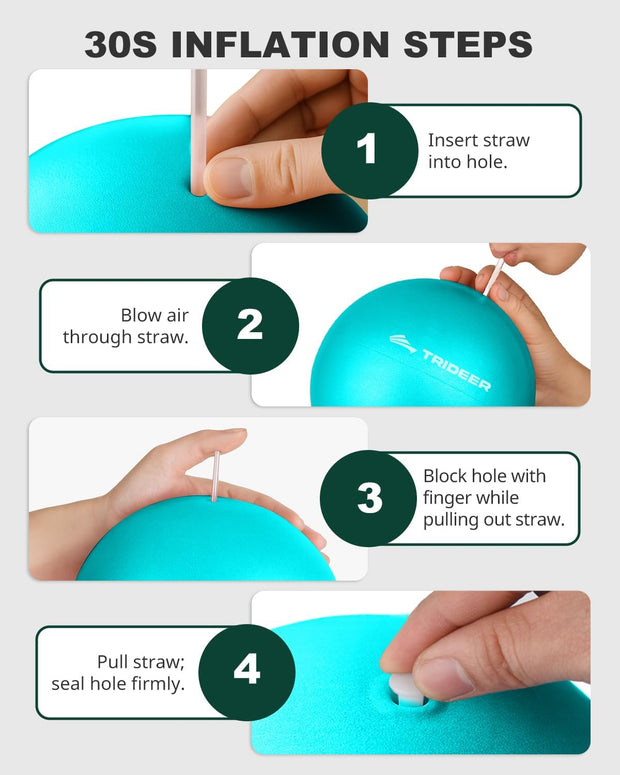 30S INFLATION STEPS

1
Insert straw into hole.

2
Blow air through straw.

TRIDEER

3
Block hole with finger while pulling out straw.

4
Pull straw; seal hole firmly.