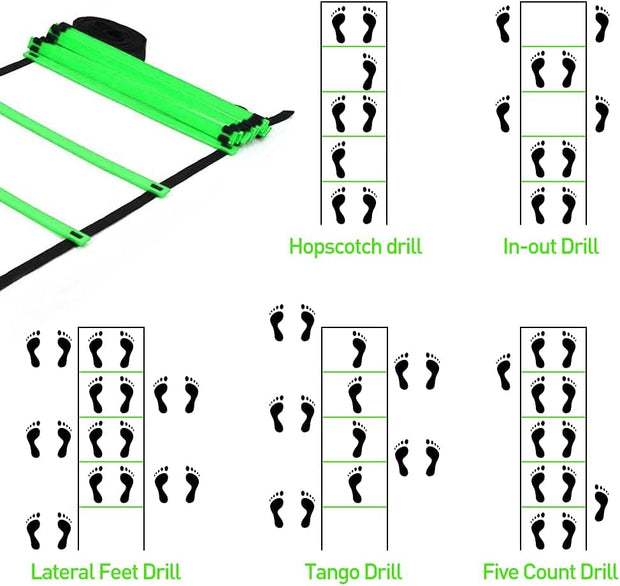 Hopscotch drill

In-out Drill

Lateral Feet Drill

Tango Drill

Five Count Drill