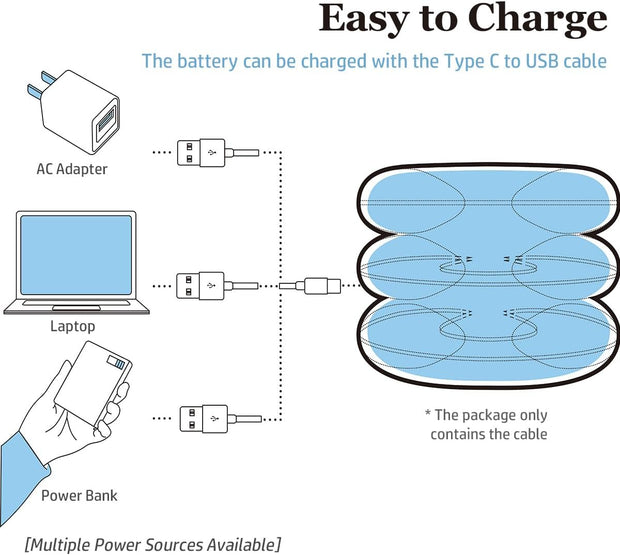 Easy to Charge

The battery can be charged with the Type C to USB cable

AC Adapter

Laptop

Power Bank

* The package only contains the cable

[Multiple Power Sources Available]