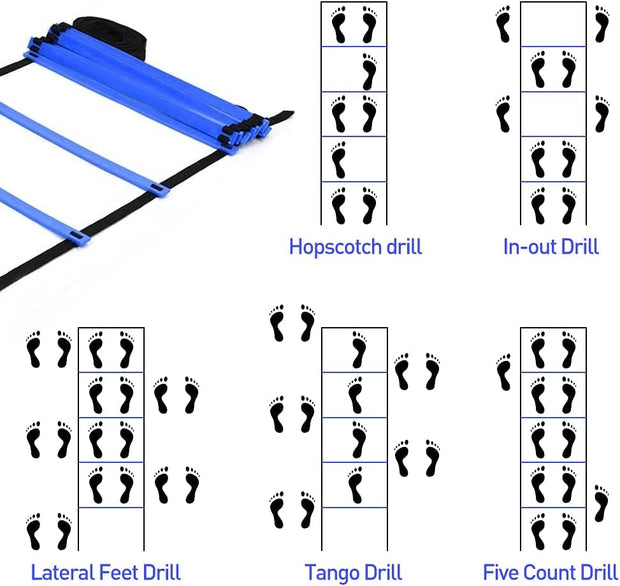 Hopscotch drill

In-out Drill

Lateral Feet Drill

Tango Drill

Five Count Drill