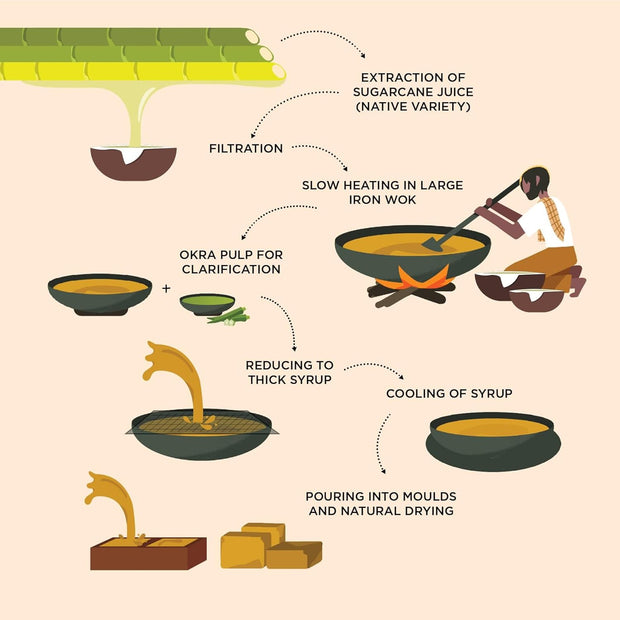 EXTRACTION OF SUGARCANE JUICE (NATIVE VARIETY)

FILTRATION

SLOW HEATING IN LARGE IRON WOK

OKRA PULP FOR CLARIFICATION

+

REDUCING TO THICK SYRUP

COOLING OF SYRUP

POURING INTO MOULDS AND NATURAL DRYING