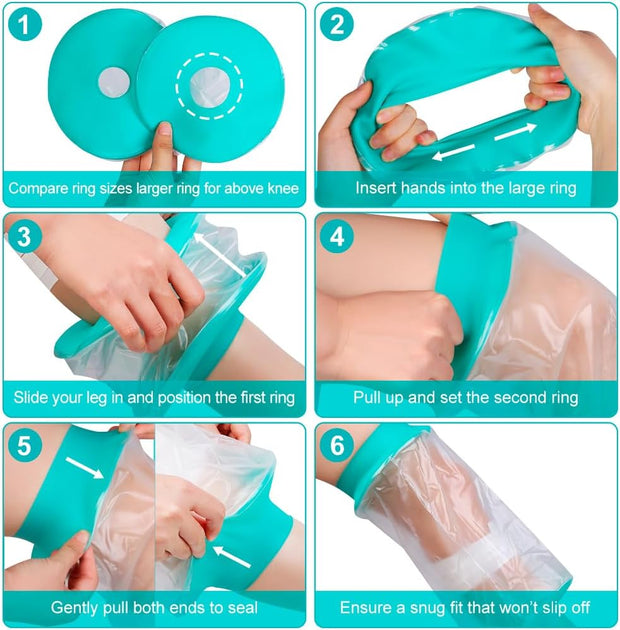 1
Compare ring sizes larger ring for above knee

2
Insert hands into the large ring

3
Slide your leg in and position the first ring

4
Pull up and set the second ring

5
Gently pull both ends to seal

6
Ensure a snug fit that won't slip off