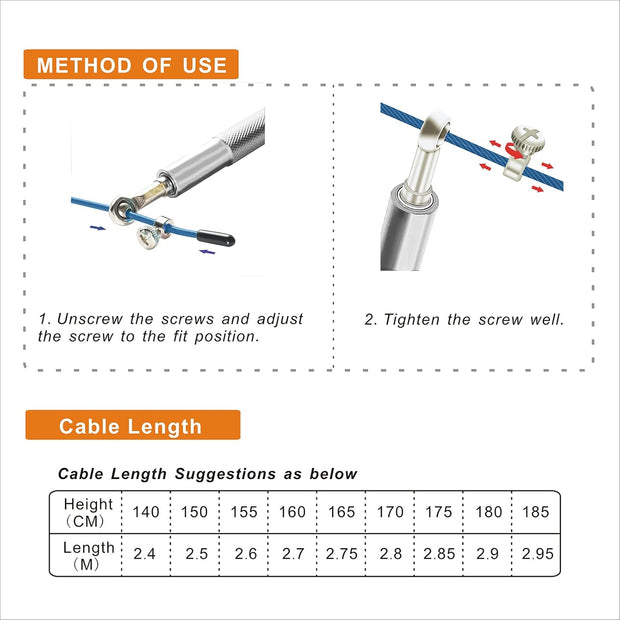 METHOD OF USE

1. Unscrew the screws and adjust the screw to the fit position.

2. Tighten the screw well.

Cable Length

Cable Length Suggestions as below

| Height (CM) | 140 | 150 | 155 | 160 | 165 | 170 | 175 | 180 | 185 |
|---|---|---|---|---|---|---|---|---|---|
| Length (M) | 2.4 | 2.5 | 2.6 | 2.7 | 2.75 | 2.8 | 2.85 | 2.9 | 2.95 |