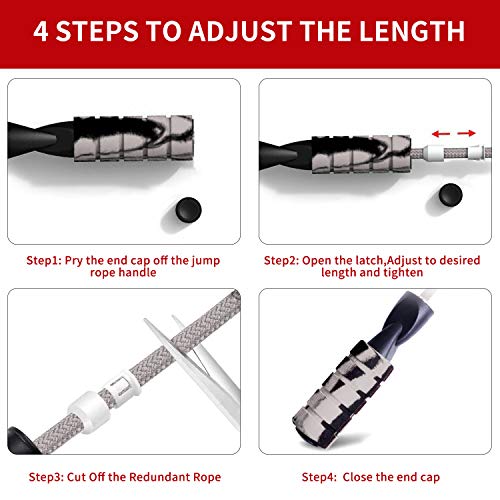 4 STEPS TO ADJUST THE LENGTH

Step1: Pry the end cap off the jump rope handle

Step2: Open the latch,Adjust to desired length and tighten

Step3: Cut Off the Redundant Rope

Step4: Close the end cap