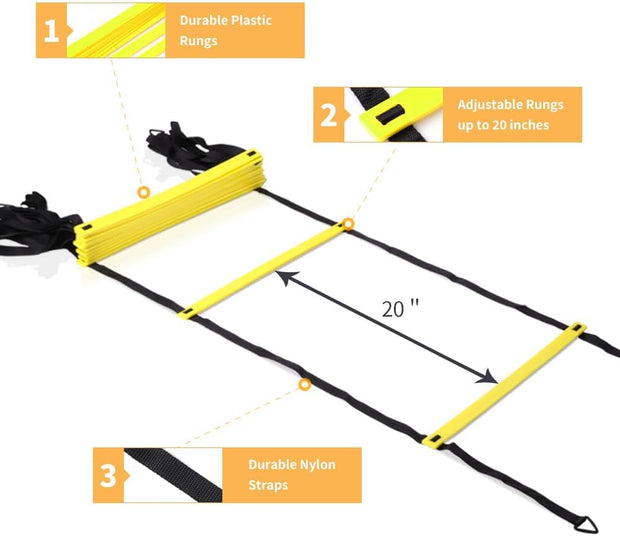 1

Durable Plastic Rungs

2

Adjustable Rungs up to 20 inches

20 "

3

Durable Nylon Straps