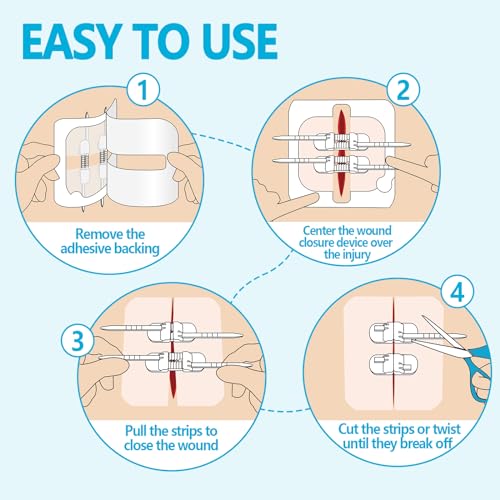 EASY TO USE

1

Remove the adhesive backing

2

Center the wound closure device over the injury

3

Pull the strips to close the wound

4

Cut the strips or twist until they break off