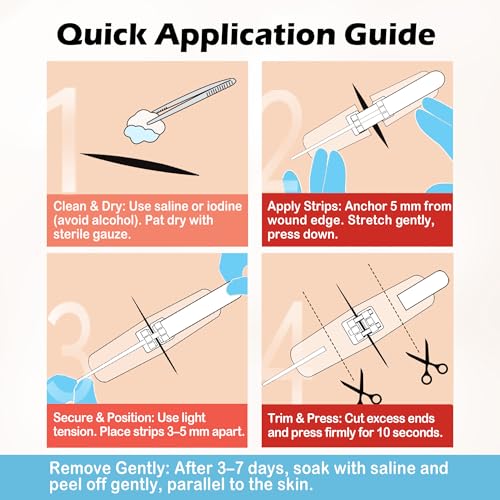 Quick Application Guide

1

Clean & Dry: Use saline or iodine (avoid alcohol). Pat dry with sterile gauze.

2

Apply Strips: Anchor 5 mm from wound edge. Stretch gently, press down.

3

Secure & Position: Use light tension. Place strips 3–5 mm apart.

4

Trim & Press: Cut excess ends and press firmly for 10 seconds.

Remove Gently: After 3–7 days, soak with saline and peel off gently, parallel to the skin.