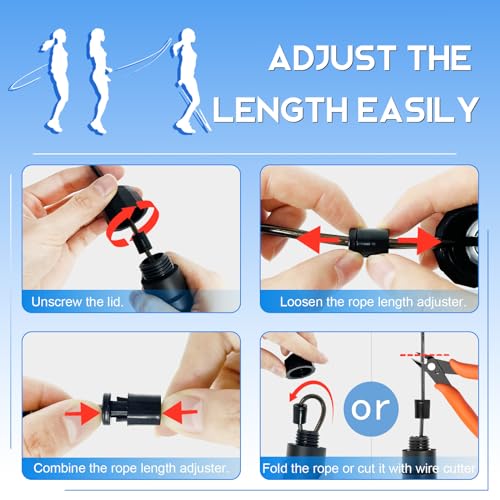 ADJUST THE LENGTH EASILY

Unscrew the lid.

Loosen the rope length adjuster.

Combine the rope length adjuster.

or

Fold the rope or cut it with wire cutter