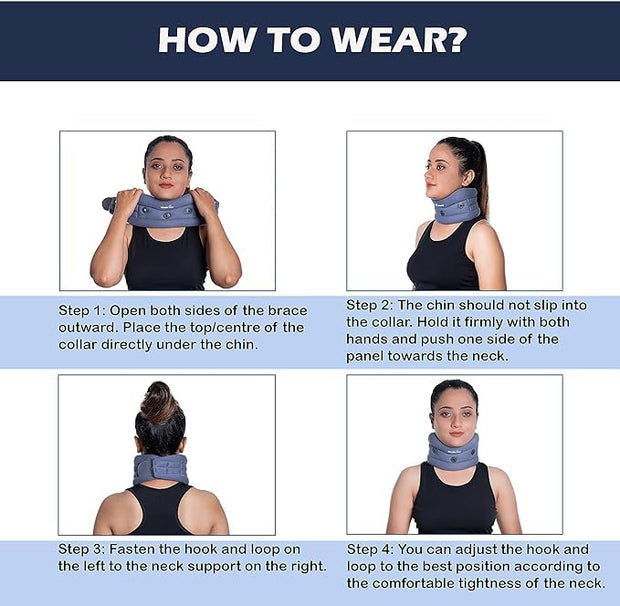 HOW TO WEAR?

Step 1: Open both sides of the brace outward. Place the top/centre of the collar directly under the chin.

Step 2: The chin should not slip into the collar. Hold it firmly with both hands and push one side of the panel towards the neck.

Step 3: Fasten the hook and loop on the left to the neck support on the right.

Step 4: You can adjust the hook and loop to the best position according to the comfortable tightness of the neck.