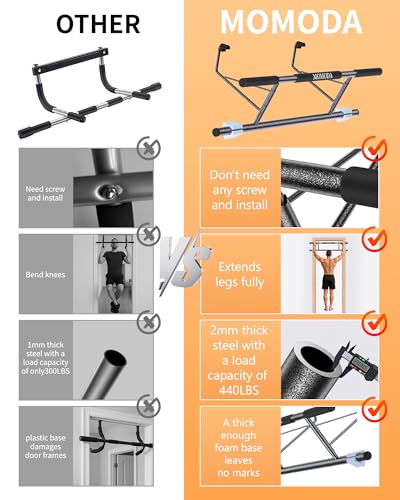 OTHER

Need screw and install

Bend knees

1mm thick steel with a load capacity of only300LBS

plastic base damages door frames

VS

MOMODA

MOMODA

Don't need any screw and install

Extends legs fully

2mm thick steel with a load capacity of 440LBS

A thick enough foam base leaves no marks