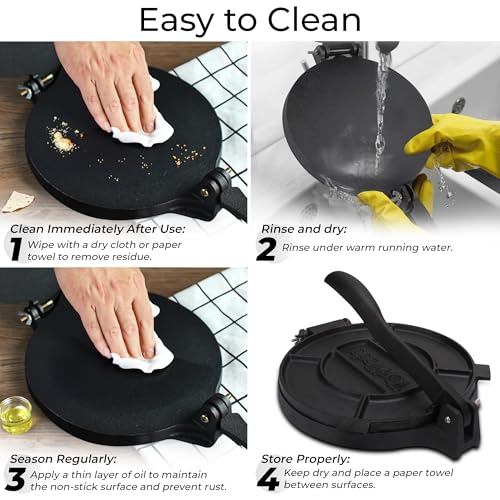 Easy to Clean

Clean Immediately After Use:
1 Wipe with a dry cloth or paper towel to remove residue.

Rinse and dry:
2 Rinse under warm running water.

Season Regularly:
3 Apply a thin layer of oil to maintain the non-stick surface and prevent rust.

Store Properly:
4 Keep dry and place a paper towel between surfaces.