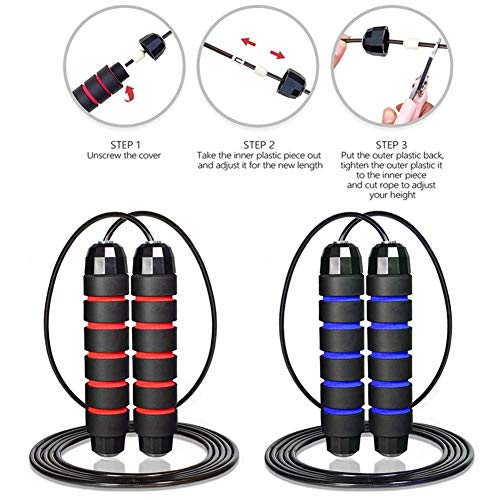 STEP 1
Unscrew the cover

STEP 2
Take the inner plastic piece out and adjust it for the new length

STEP 3
Put the outer plastic back, tighten the outer plastic it to the inner piece and cut rope to adjust your height